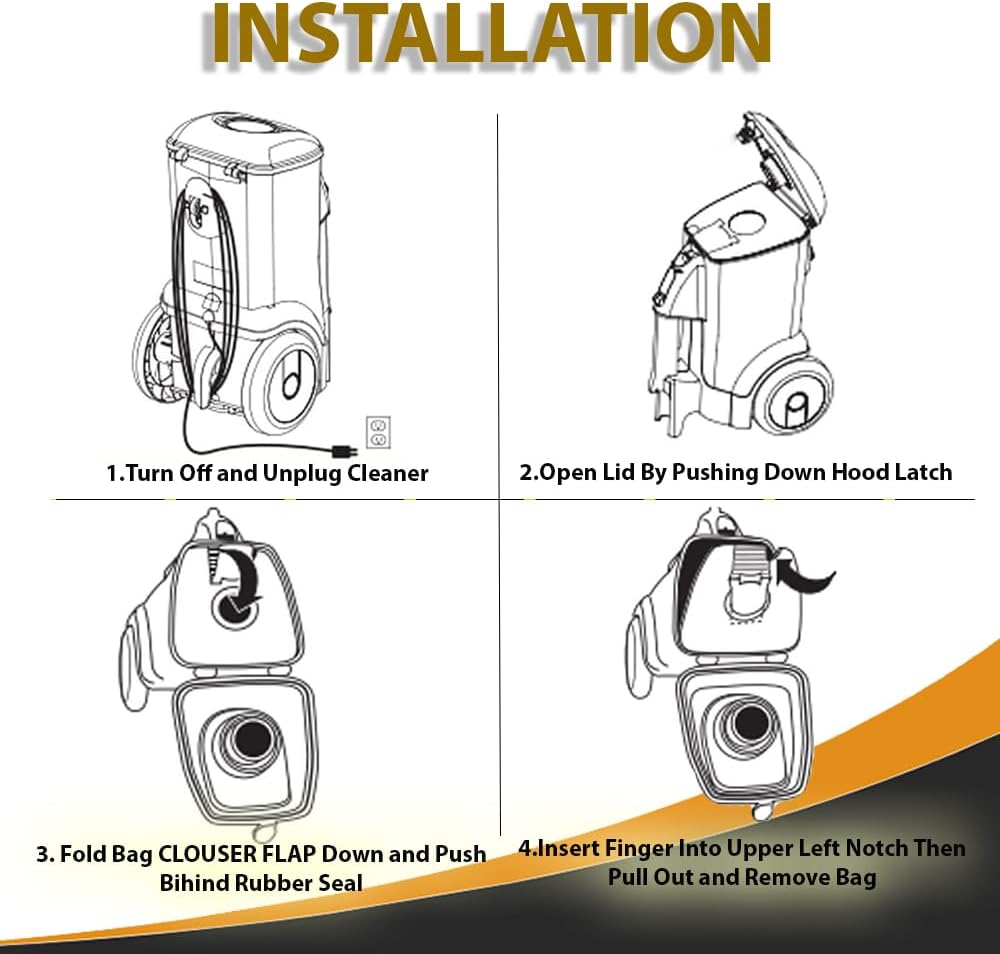 INSTALLATION

1.Turn Off and Unplug Cleaner

2.Open Lid By Pushing Down Hood Latch

3. Fold Bag CLOUSER FLAP Down and Push Bihind Rubber Seal

4.Insert Finger Into Upper Left Notch Then Pull Out and Remove Bag